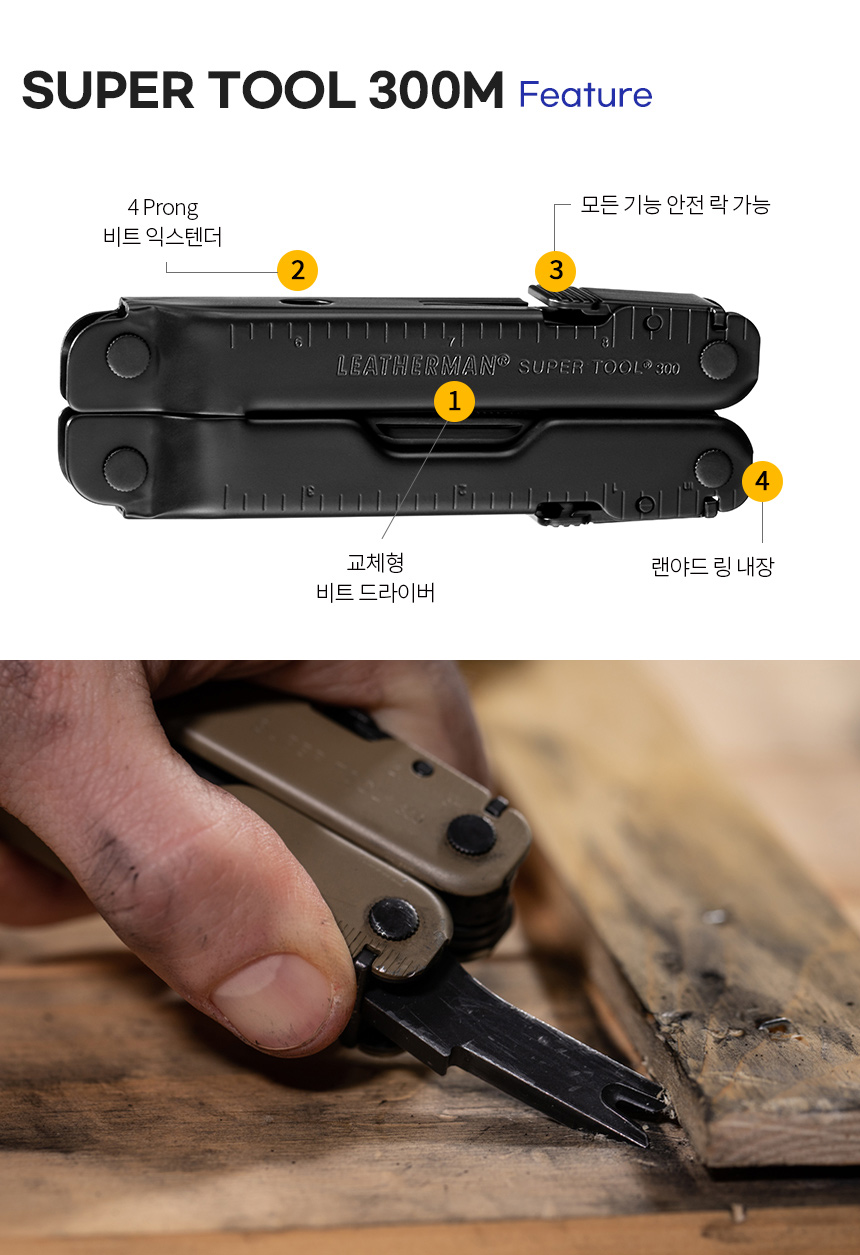 SUPER TOOL 300M Feature

4 Prong
비트 익스텐더

2

모든 기능 안전 락 가능

3

6

7

8

LEATHERMAN® SUPER TOOL® 300

1

4

교체형
비트 드라이버

랜야드 링 내장